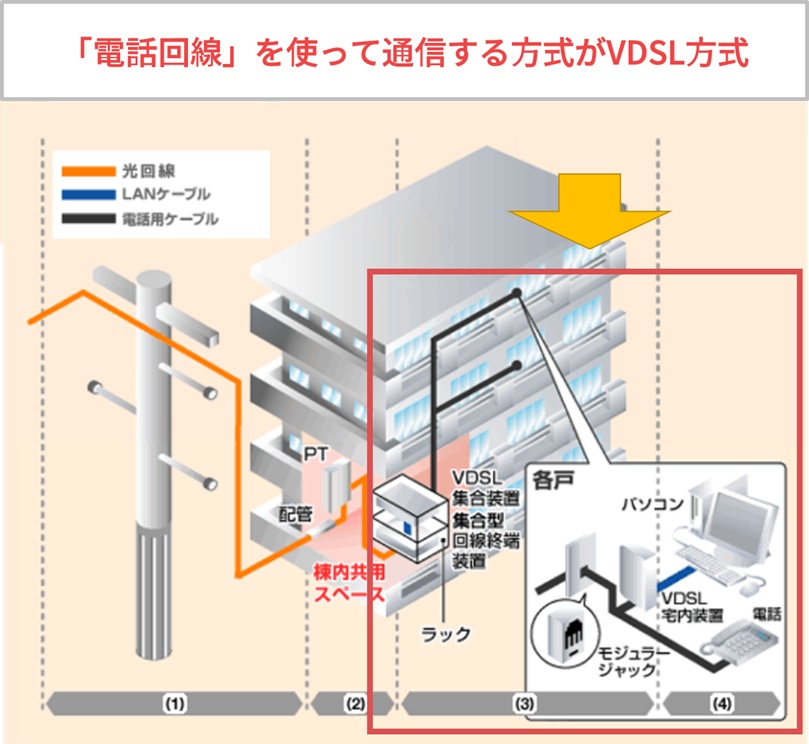 「電話回線」を使って通信する方式がVDSL方式

光回線
LANケーブル
電話用ケーブル

PT
配管
棟内共用スペース
VDSL集合装置
集合型回線終端装置
ラック

各戸
パソコン
VDSL宅内装置
電話
モジュラージャック

(1)
(2)
(3)
(4)